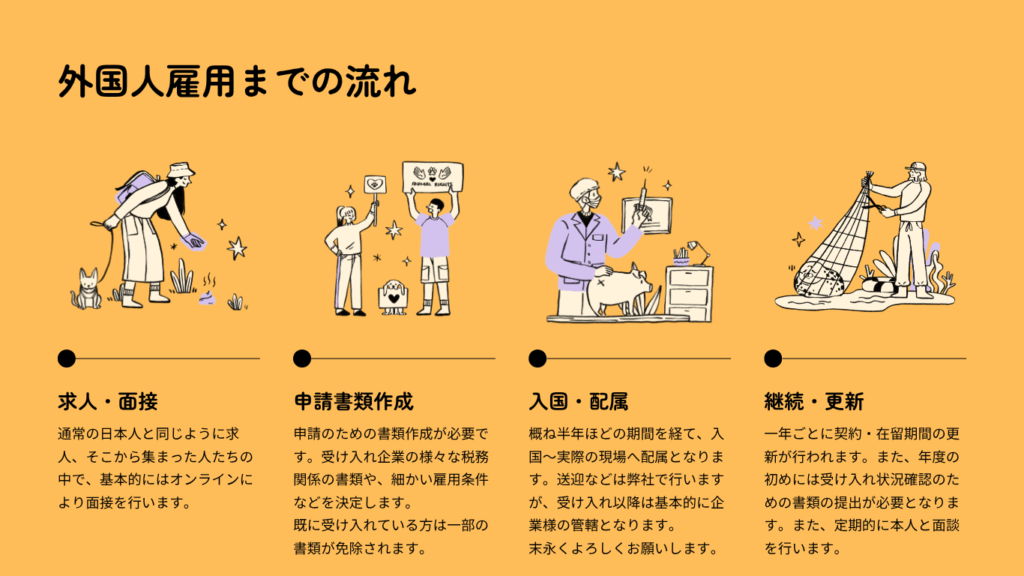 外国人雇用までの流れ

求人・面接

通常の日本人と同じように求人、そこから集まった人たちの中で、基本的にはオンラインにより面接を行います。

申請書類作成

申請のための書類作成が必要です。受け入れ企業の様々な税務関係の書類や、細かい雇用条件などを決定します。
既に受け入れている方は一部の書類が免除されます。

入国・配属

概ね半年ほどの期間を経て、入国〜実際の現場へ配属となります。送迎などは弊社で行いますが、受け入れ以降は基本的に企業様の管轄となります。
末永くよろしくお願いします。

継続・更新

一年ごとに契約・在留期間の更新が行われます。また、年度の初めには受け入れ状況確認のための書類の提出が必要となります。また、定期的に本人と面談を行います。